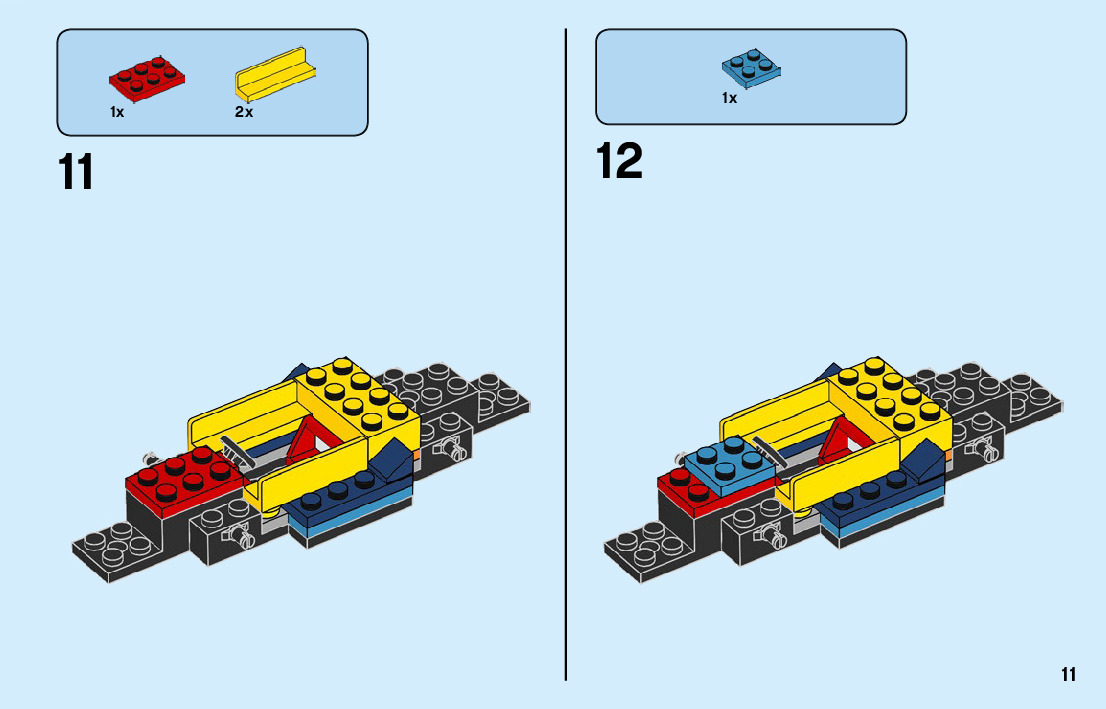 1x 2x

11

1x

12

11