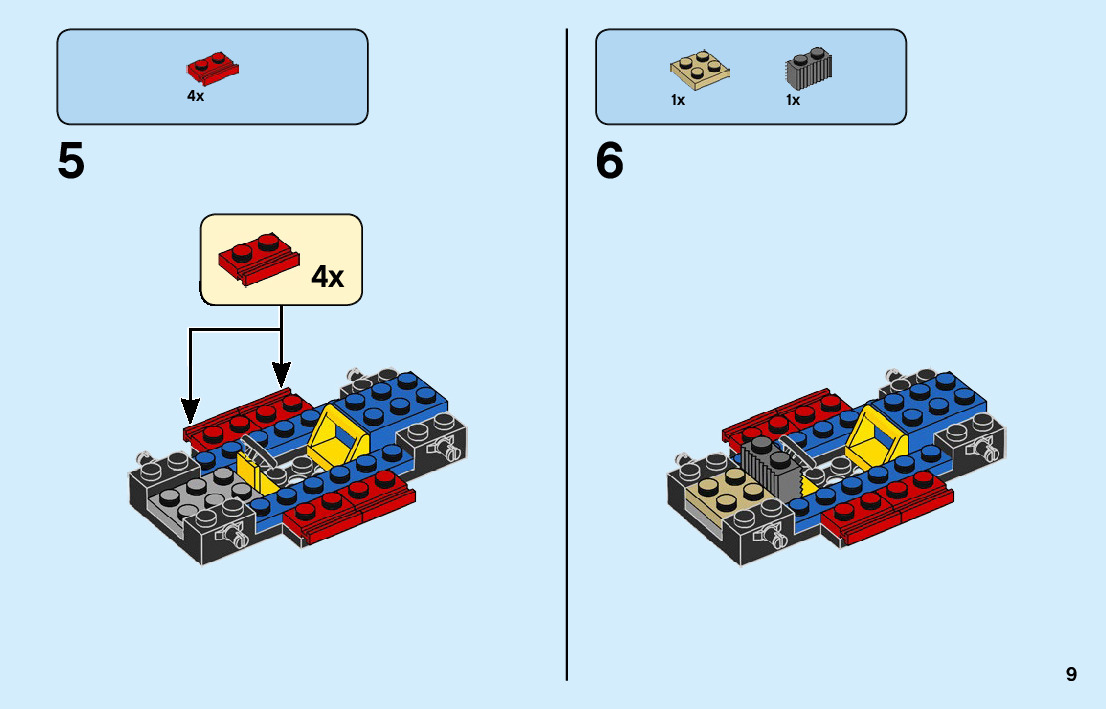 4x

5

4x

1x 1x

6

9