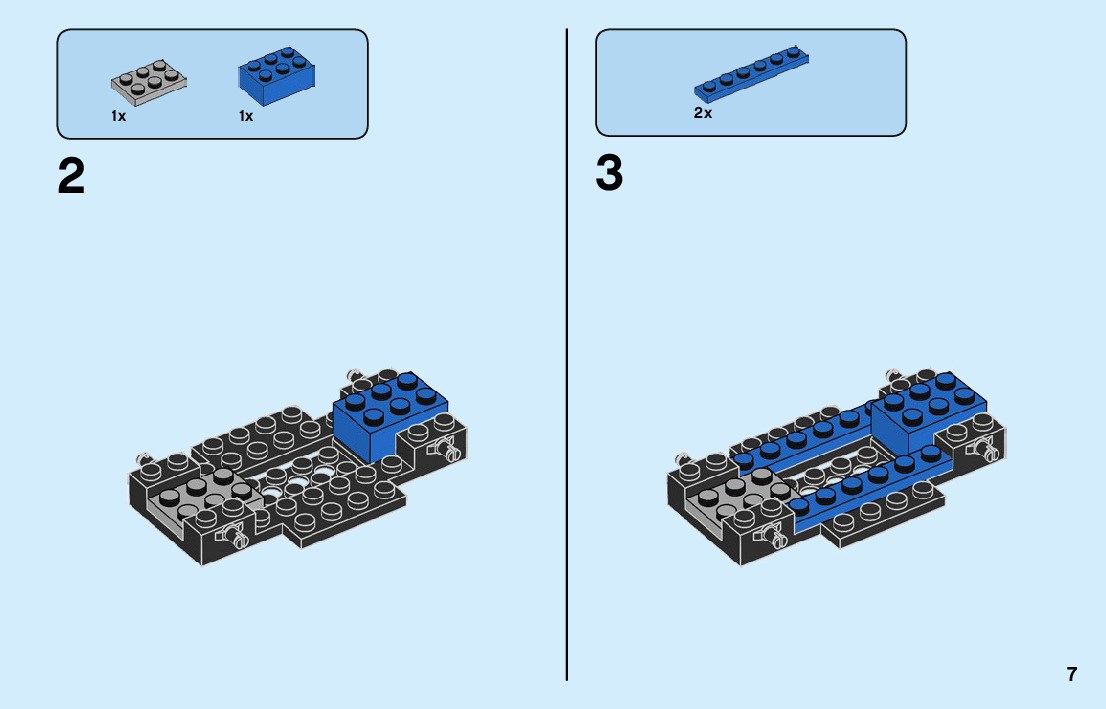 1x 1x

2

2x

3

7