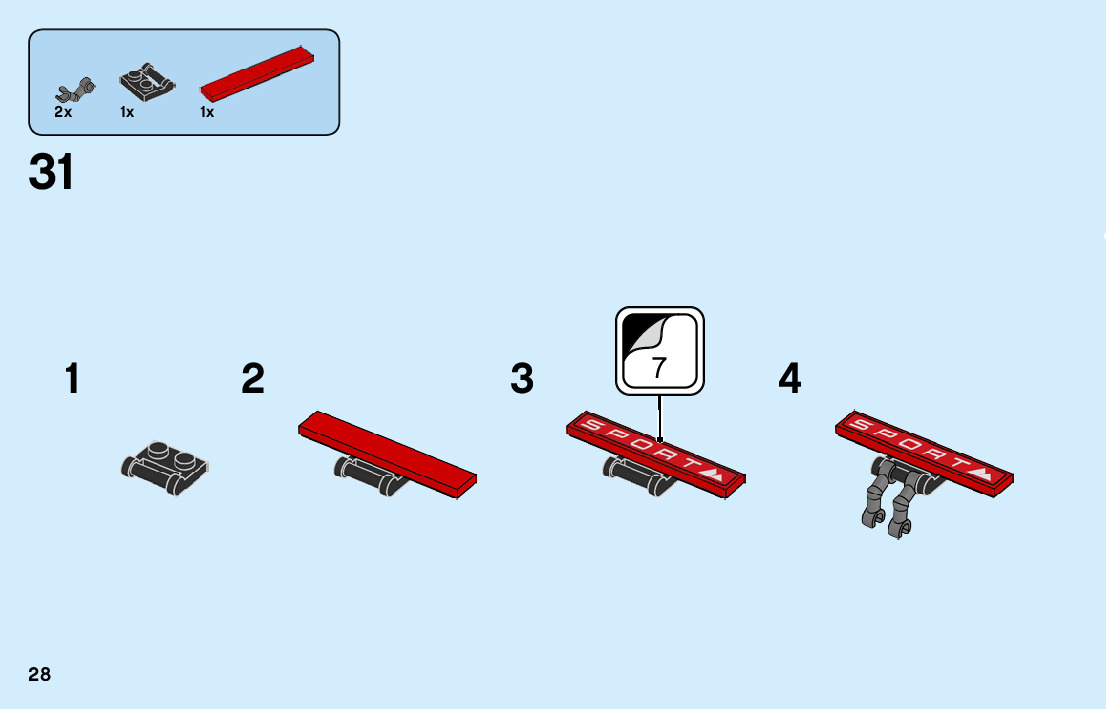 2x 1x 1x

31

1

2

3

7

SPORT

4

SPORT

28