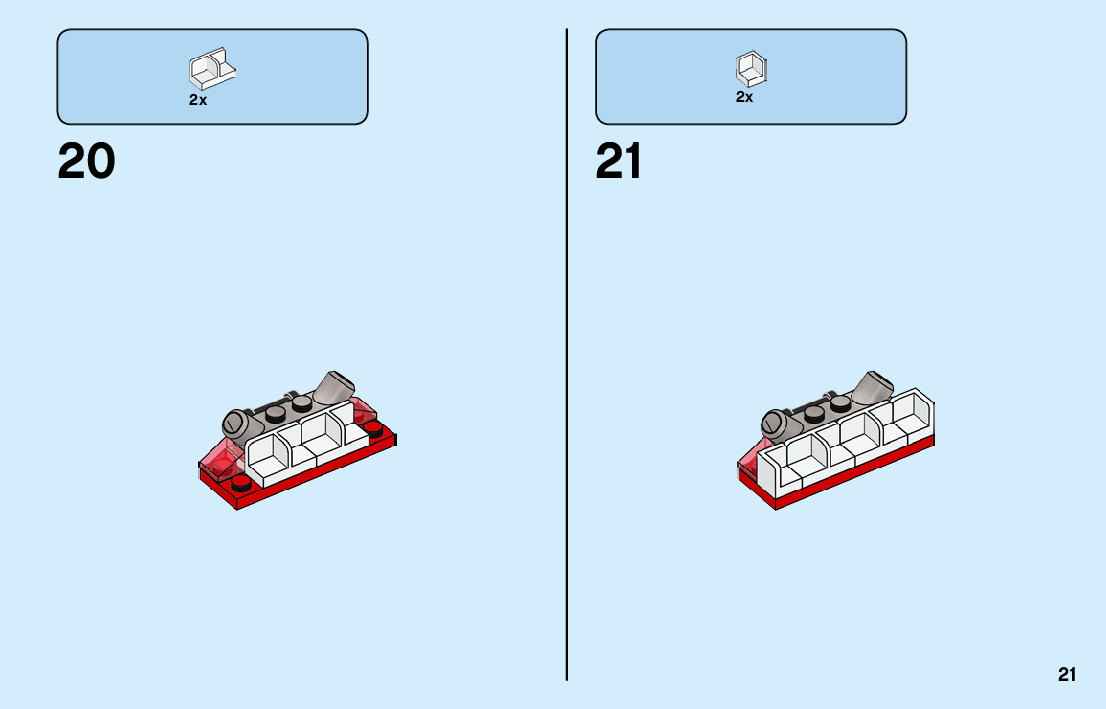 2x

20

2x

21

21