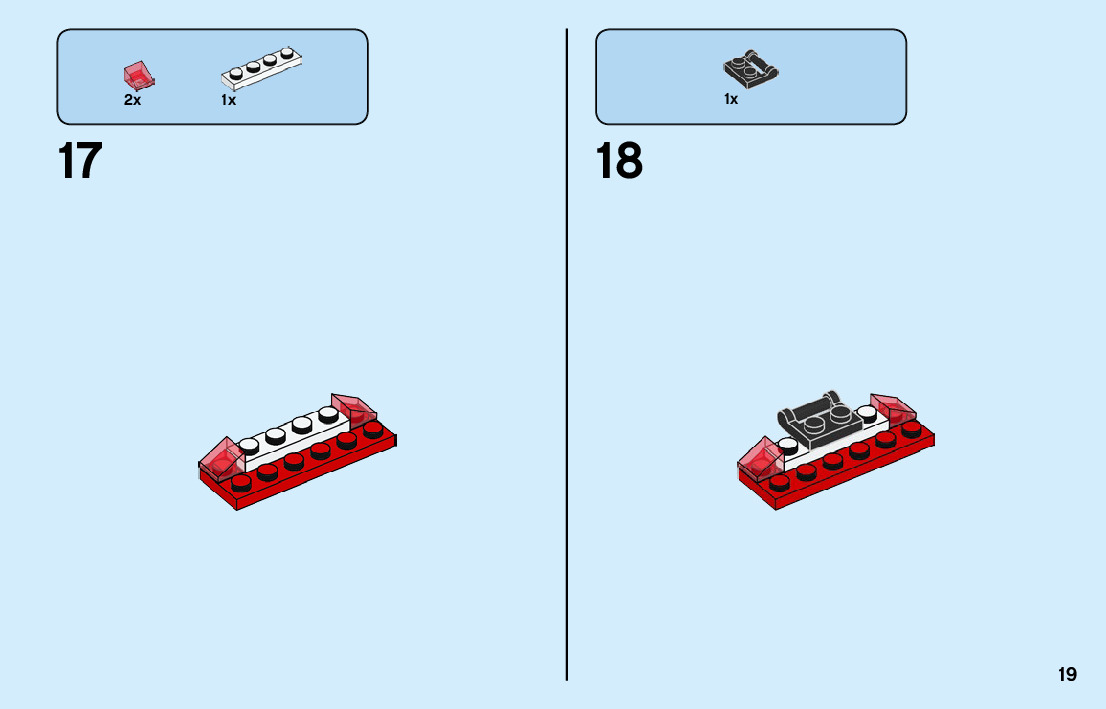 2x 1x

17

1x

18

19