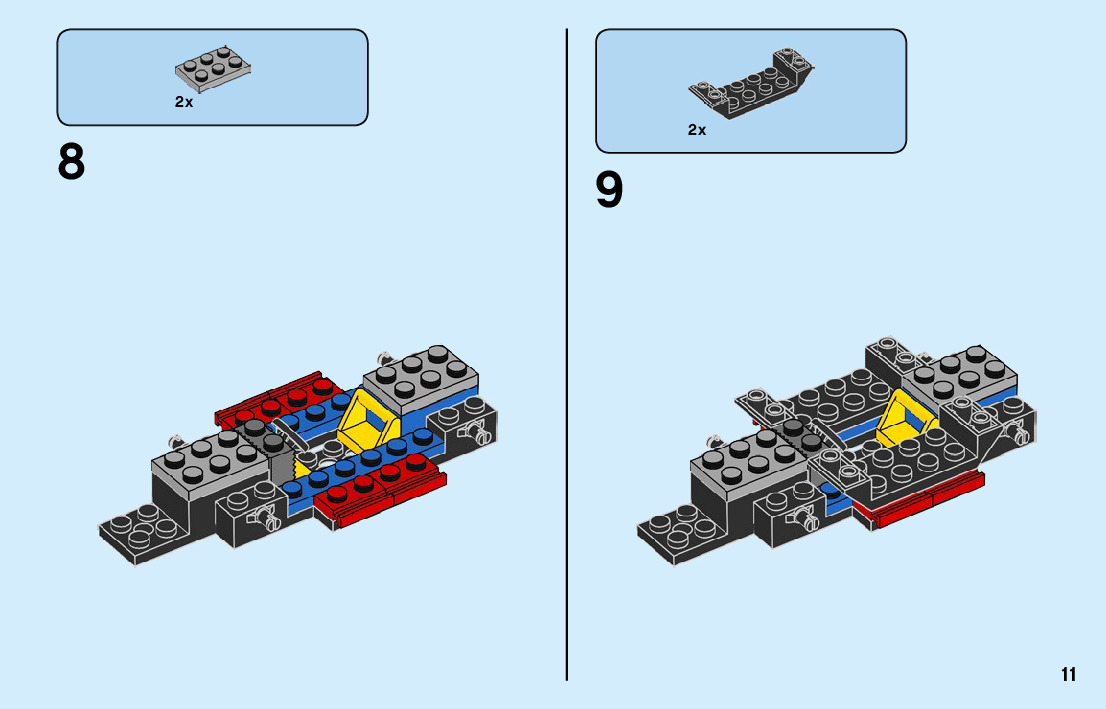 2x

8

2x

9

11