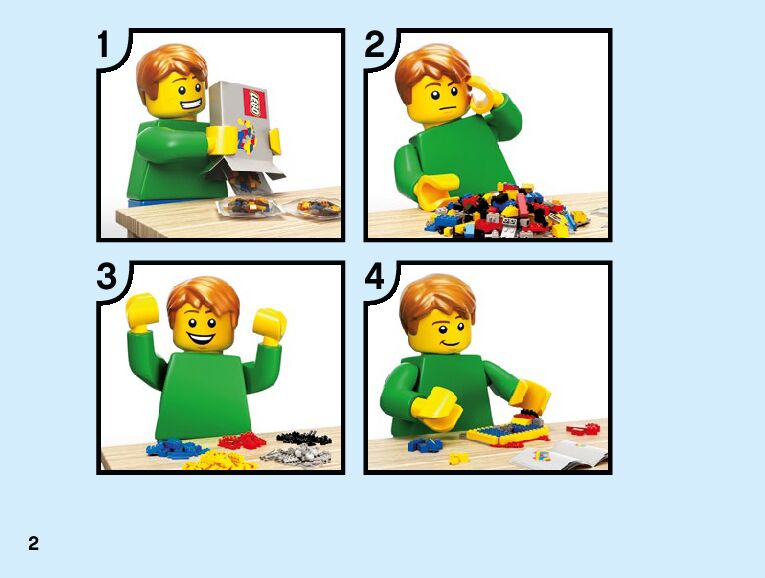 1

LEGO

2

3

4

2