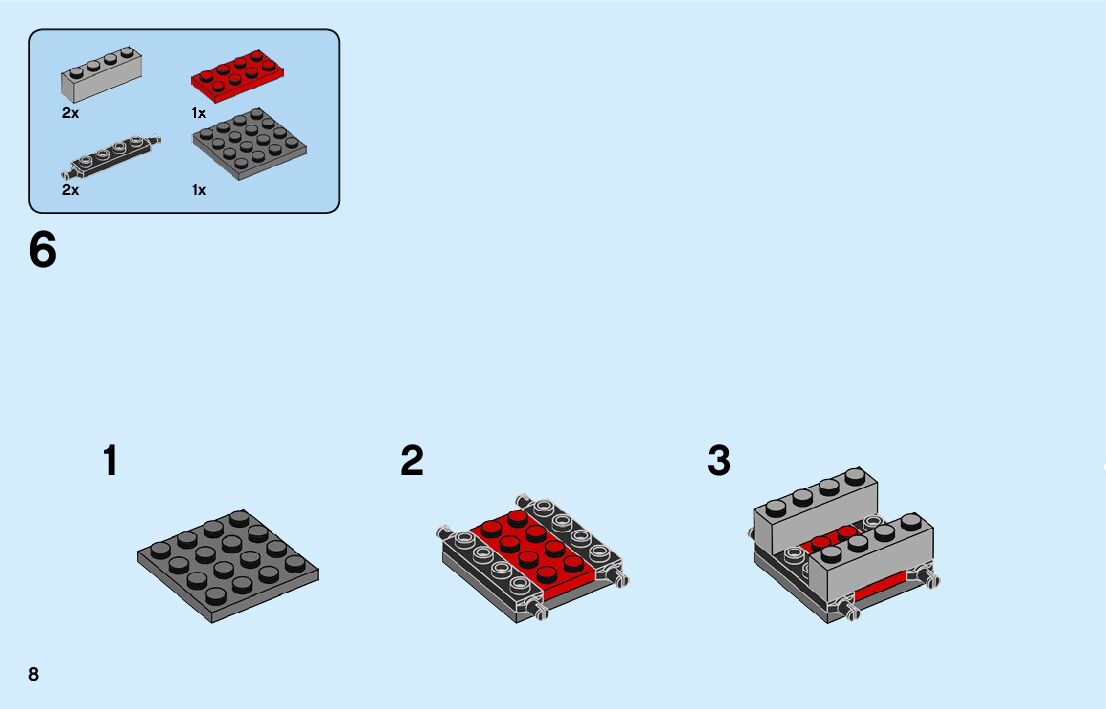 2x
1x
2x
1x

6

1

2

3

8