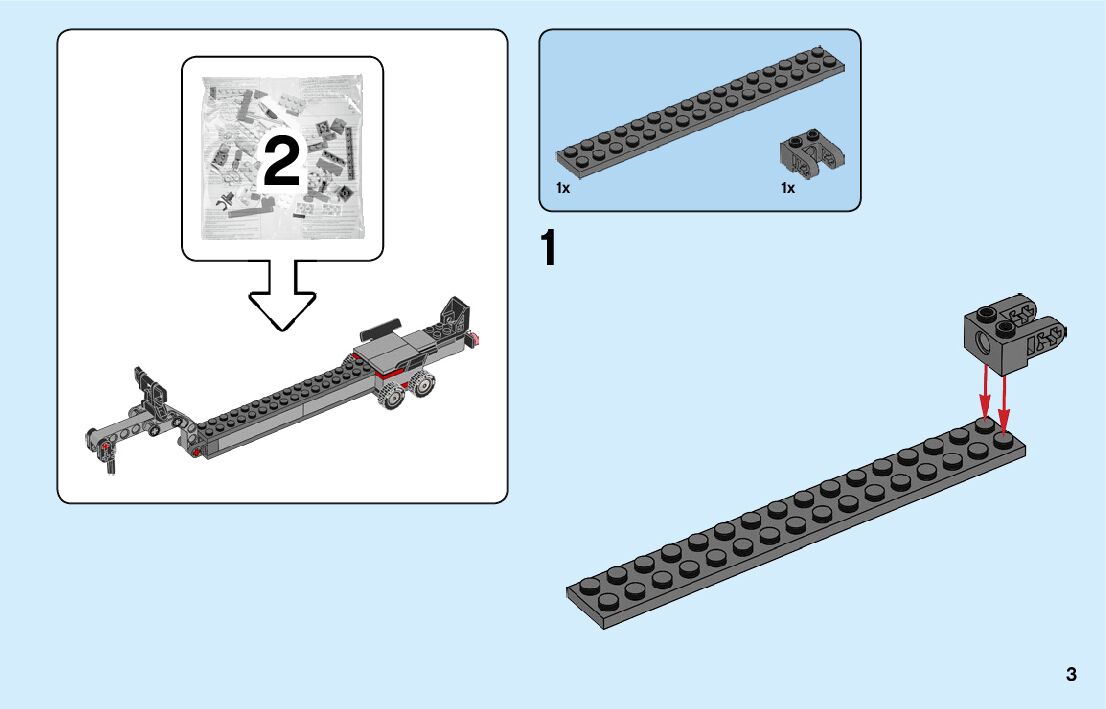 2

1x

1x

1

3