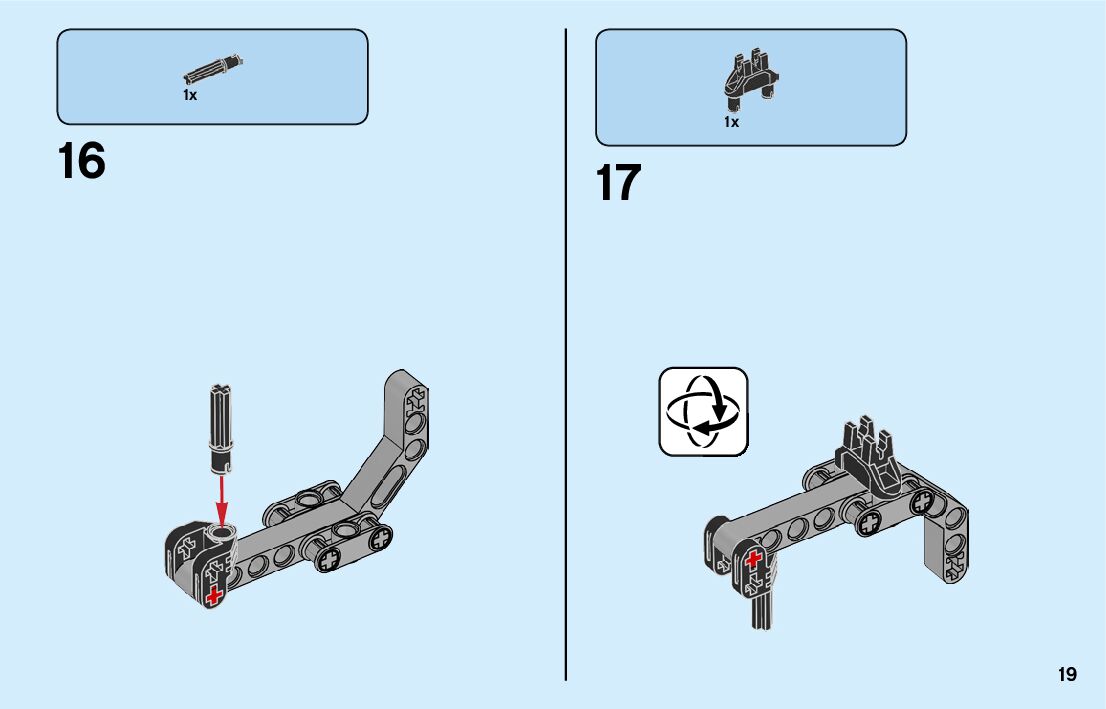 1x

16

1x

17

19