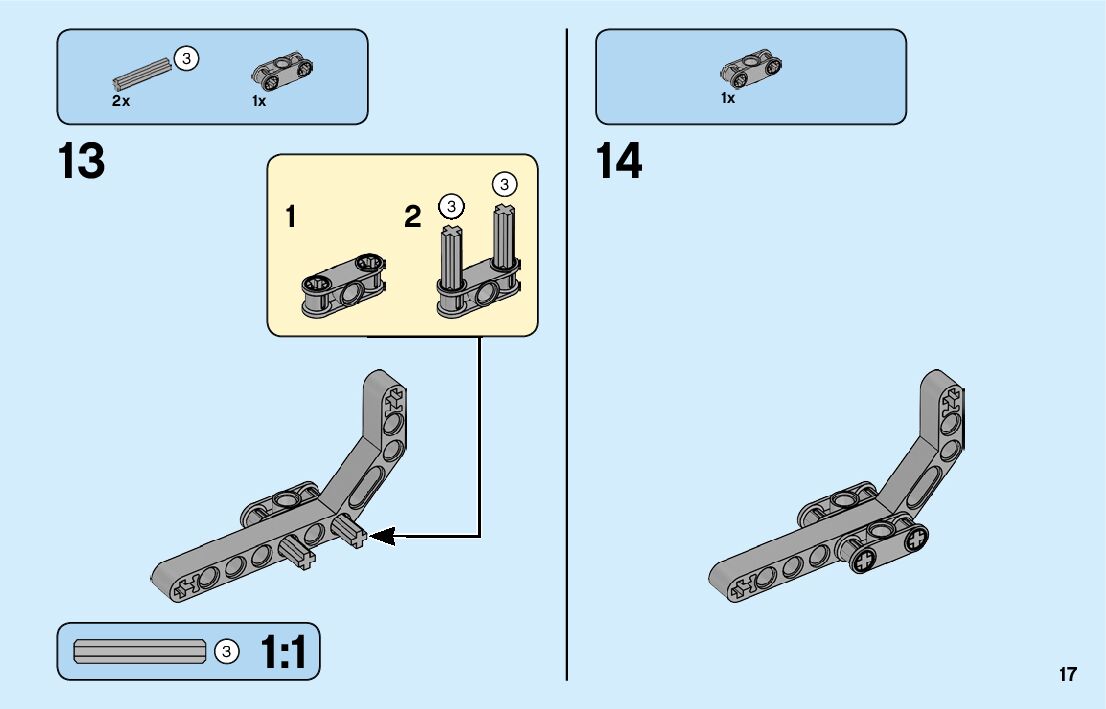 3
2x
1x

13

1
2
3
3

3
1:1

1x

14

17