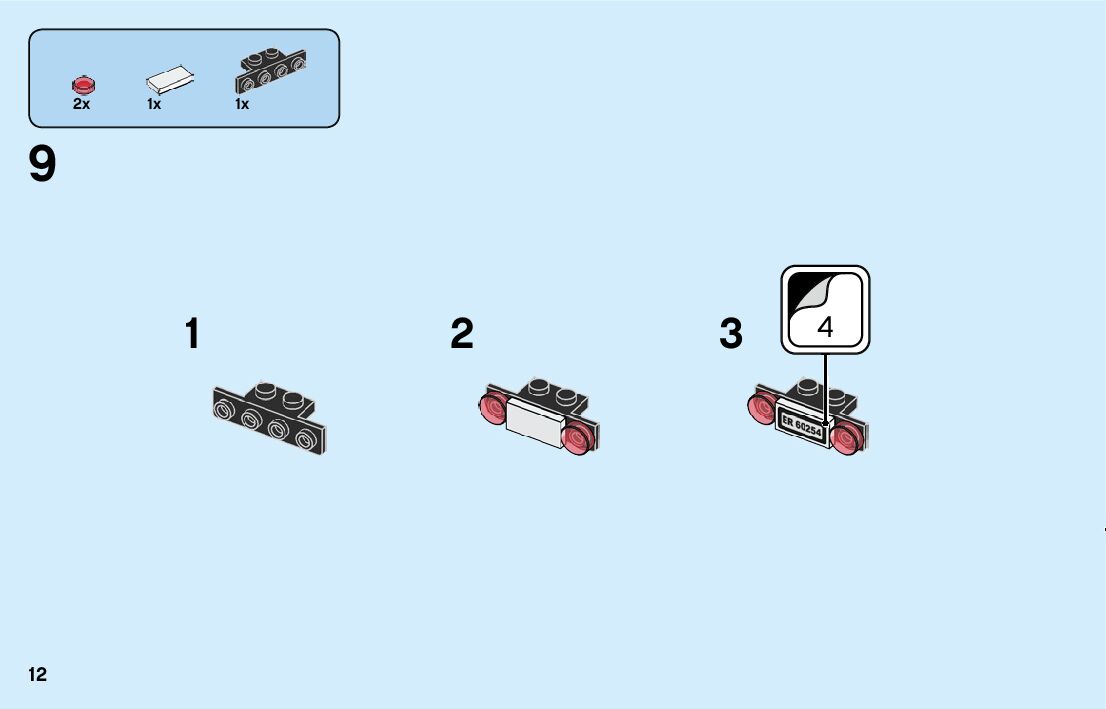 2x 1x 1x

9

1

2

3

4

ER 60254

12