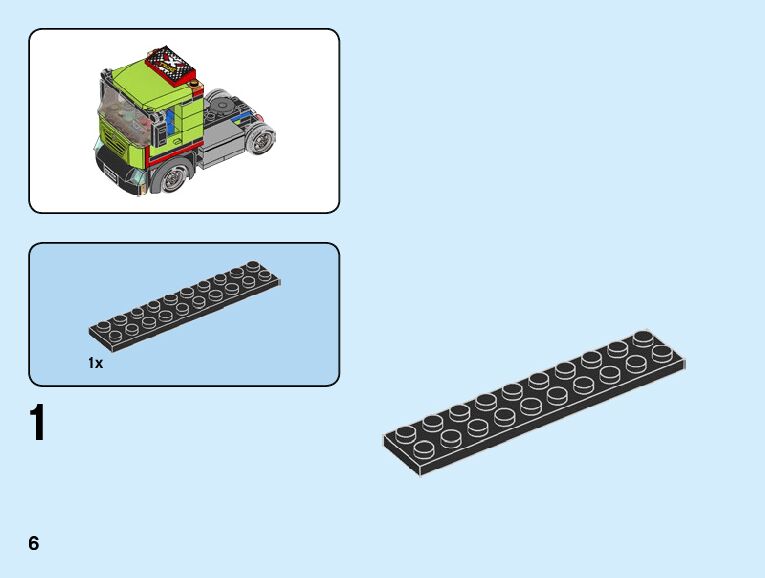 1x

1

6