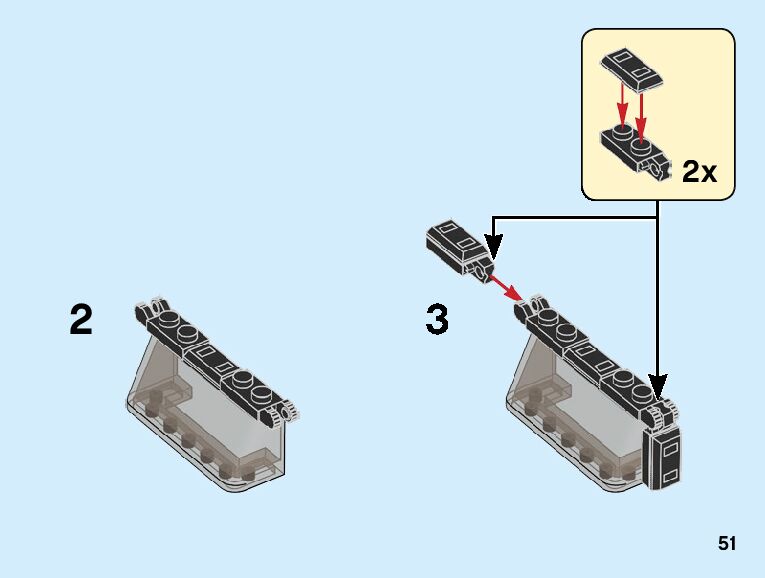 2x

2

3

51