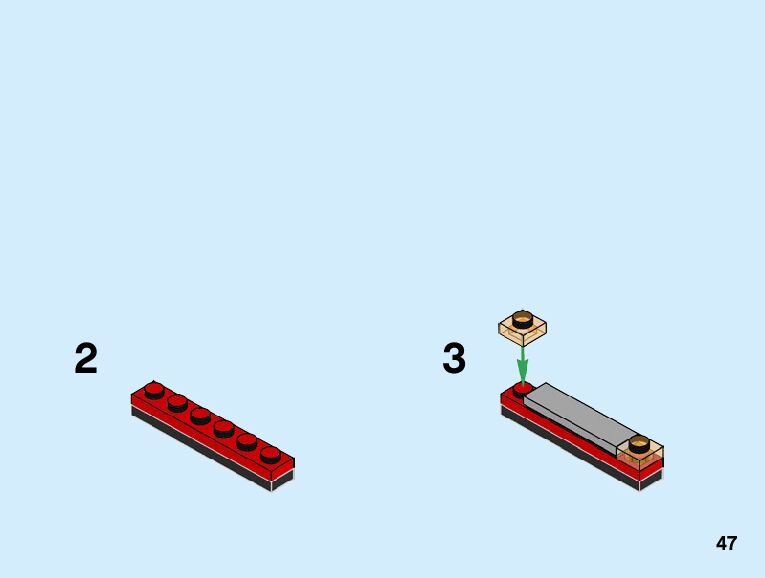 2

3

47