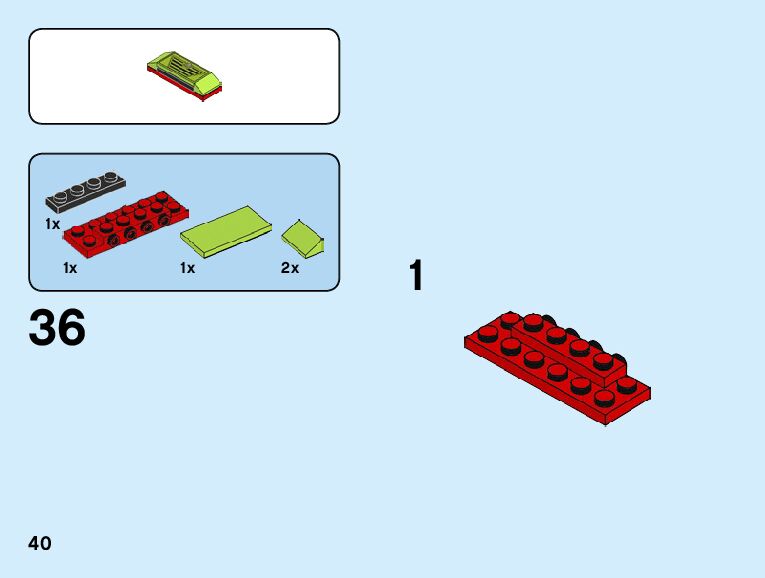 1x
1x
1x
2x
36
1
40