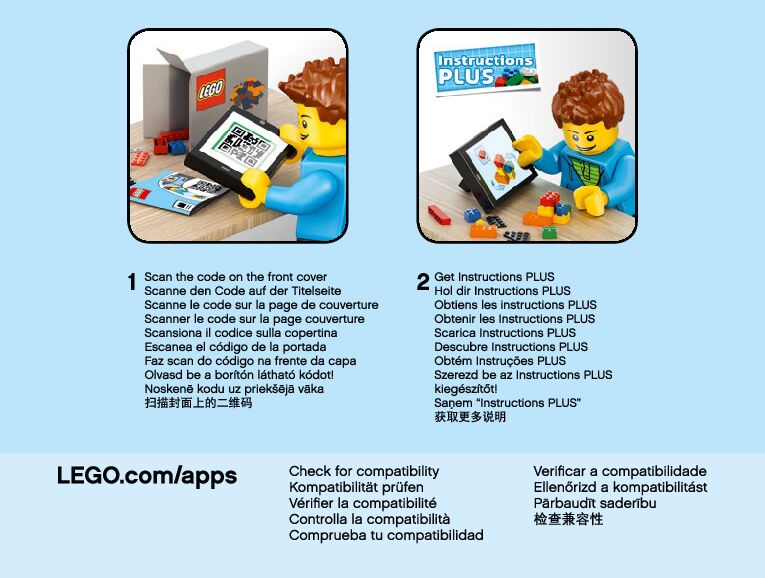 LEGO

Instructions PLUS

1 Scan the code on the front cover
Scanne den Code auf der Titelseite
Scanne le code sur la page de couverture
Scanner le code sur la page couverture
Scansiona il codice sulla copertina
Escanea el código de la portada
Faz scan do código na frente da capa
Olvasd be a borítón látható kódot!
Noskenē kodu uz priekšējā vāka
扫描封面上的二维码

2 Get Instructions PLUS
Hol dir Instructions PLUS
Obtiens les instructions PLUS
Obtenir les Instructions PLUS
Scarica Instructions PLUS
Descubre Instructions PLUS
Obtém Instruções PLUS
Szerezd be az Instructions PLUS kiegészítőt!
Saņem "Instructions PLUS"
获取更多说明

LEGO.com/apps

Check for compatibility
Kompatibilität prüfen
Vérifier la compatibilité
Controlla la compatibilità
Comprueba tu compatibilidad

Verificar a compatibilidade
Ellenőrizd a kompatibilitást
Pārbaudīt saderību
检查兼容性