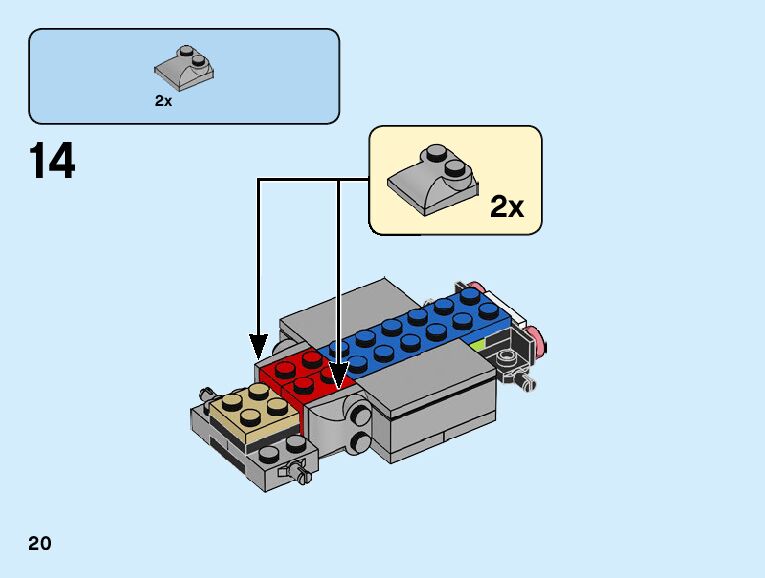 2x

14

2x

20