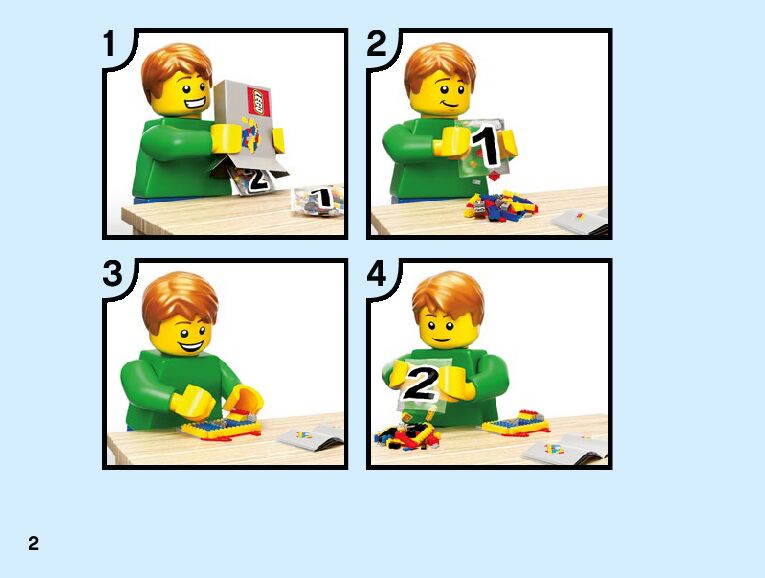 1

LEGO

2

1

2

1

3

4

2

2