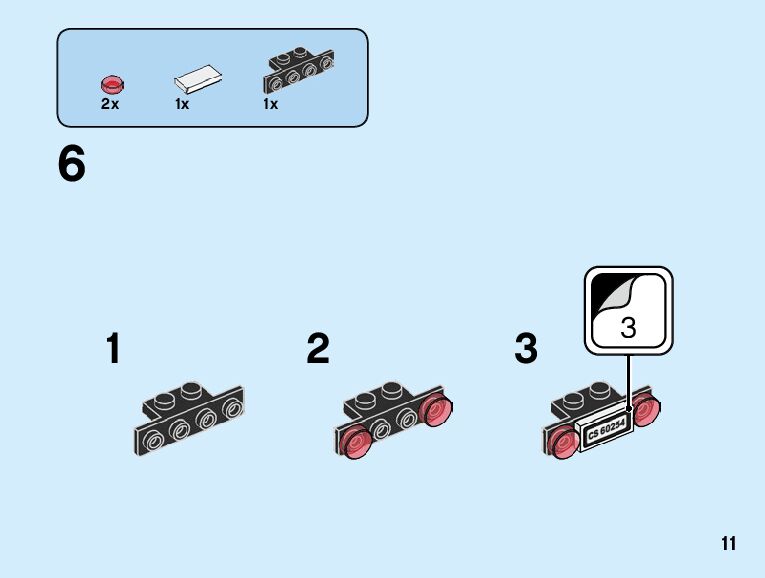 2x 1x 1x

6

1

2

3

3

CS 60254

11