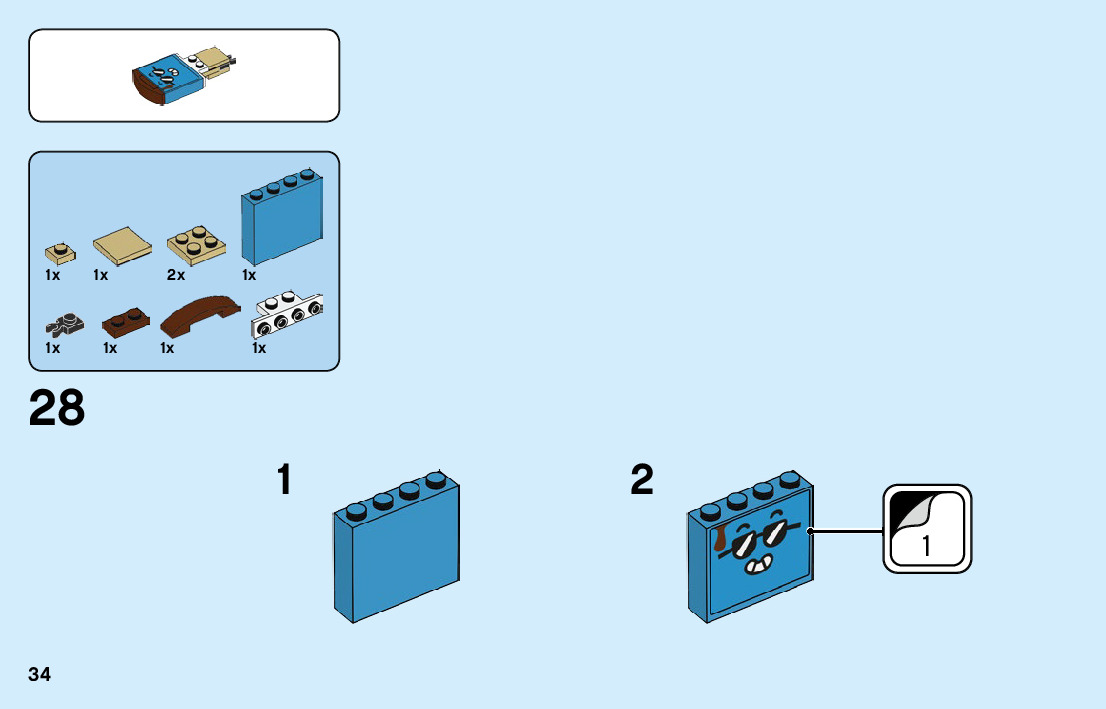 1x 1x 2x 1x

1x 1x 1x 1x

28

1

2

1

34