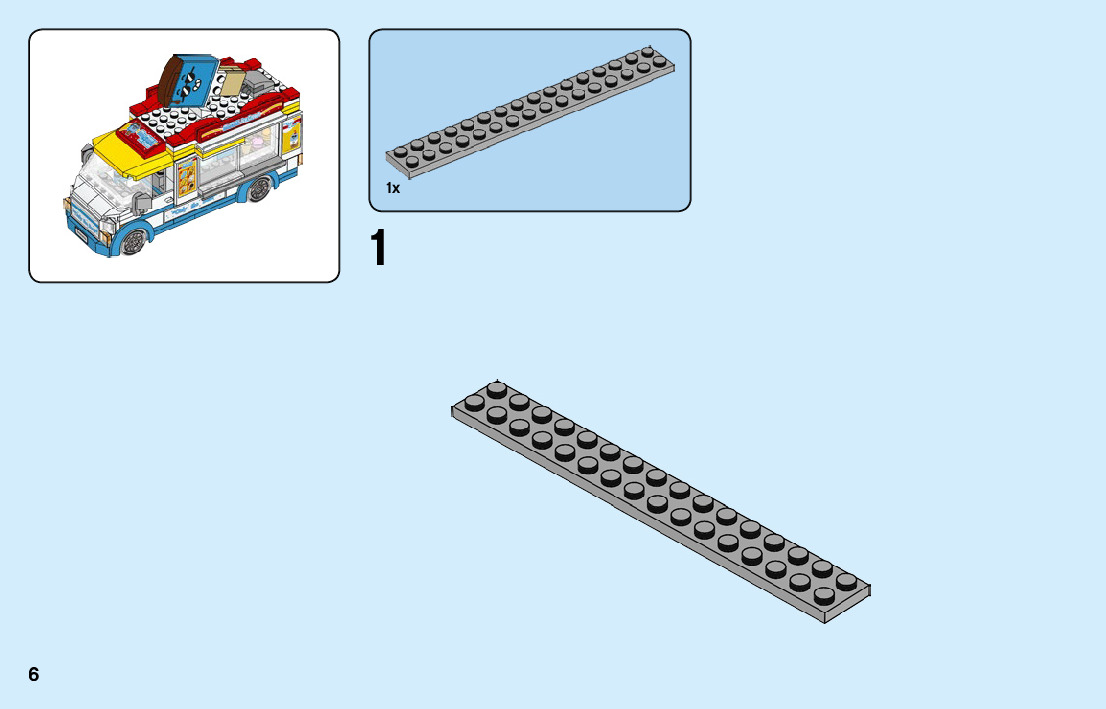 1x

1

6