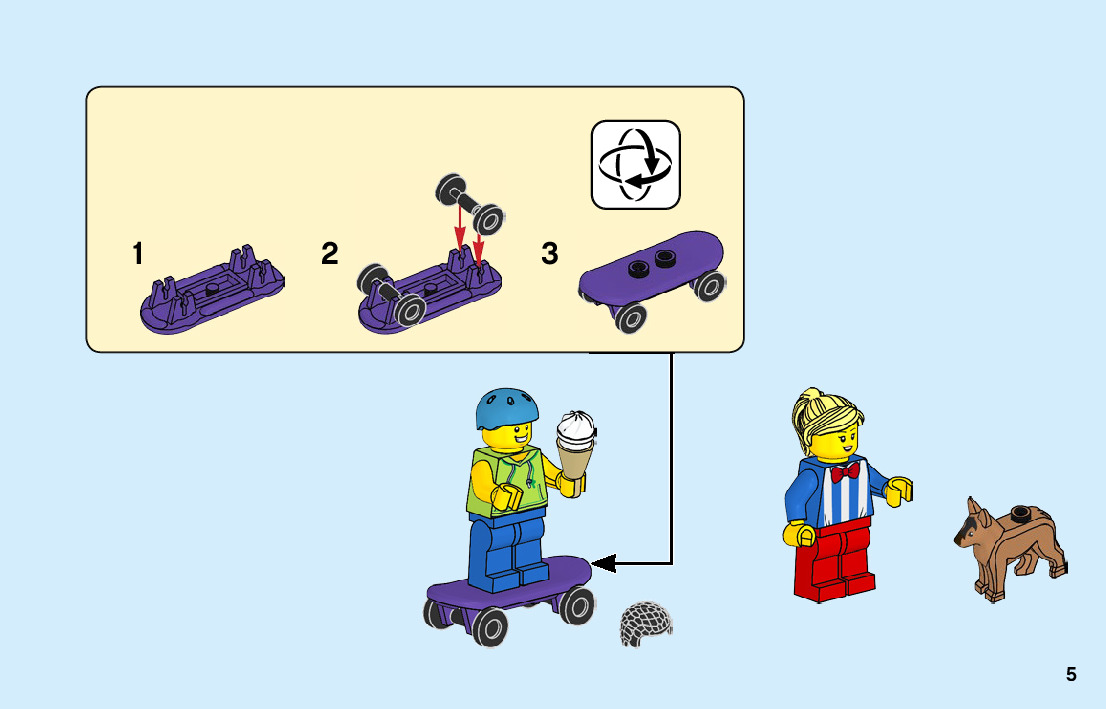 1

2

3

5