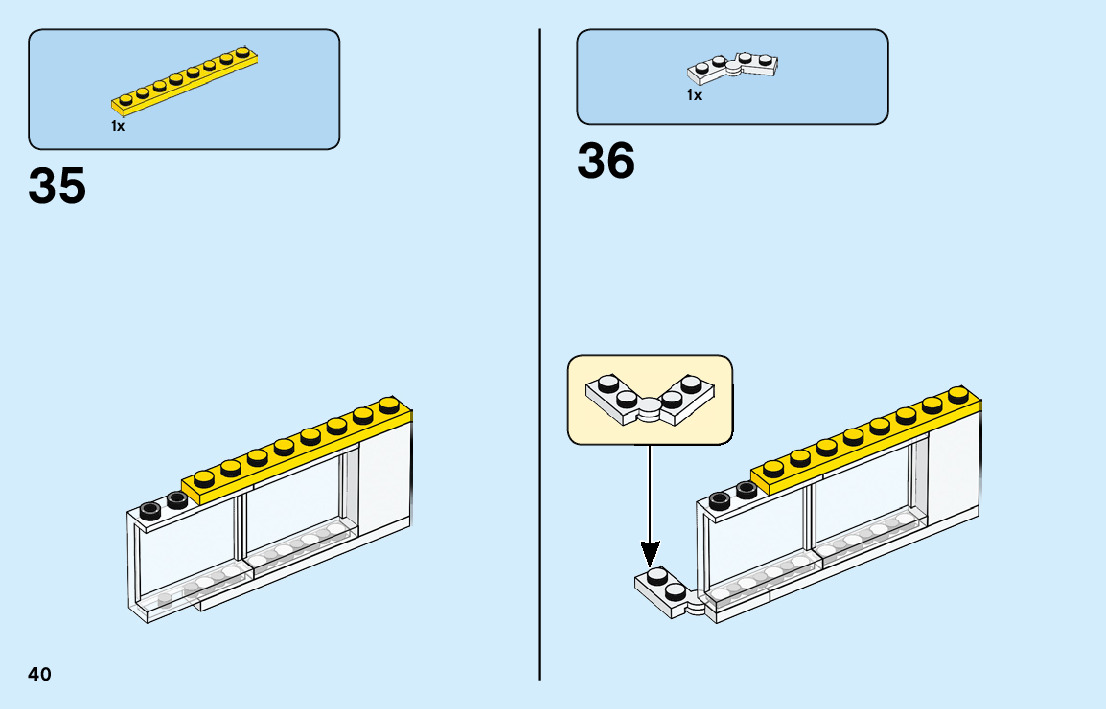 1x

35

1x

36

40