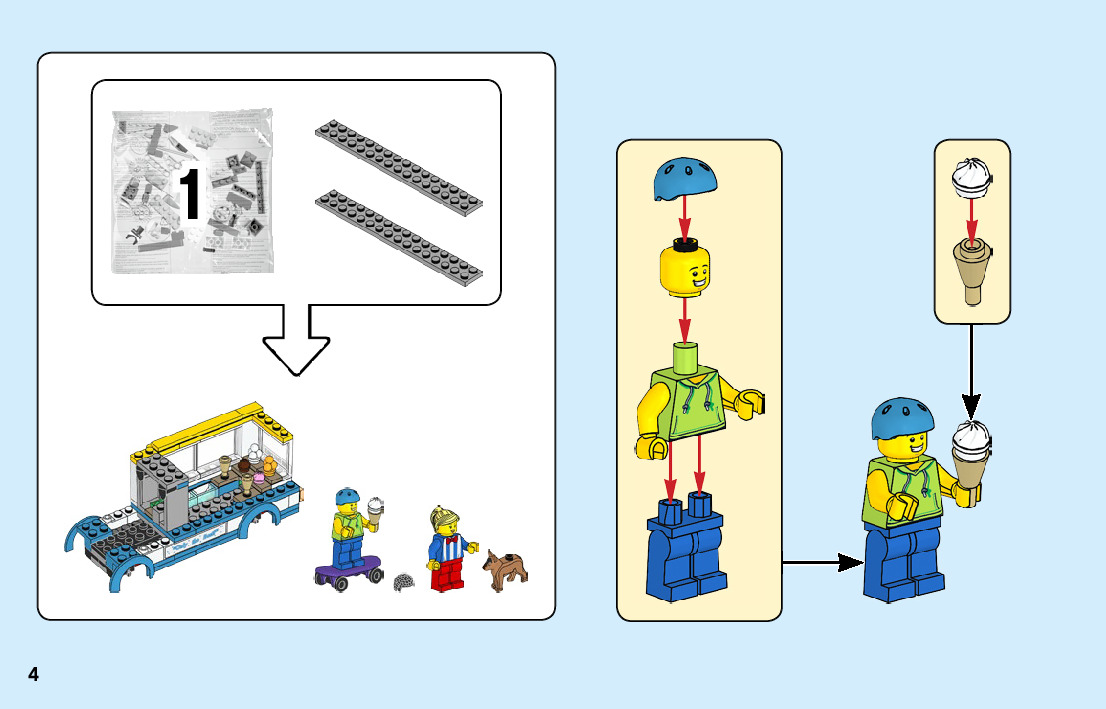 1

4