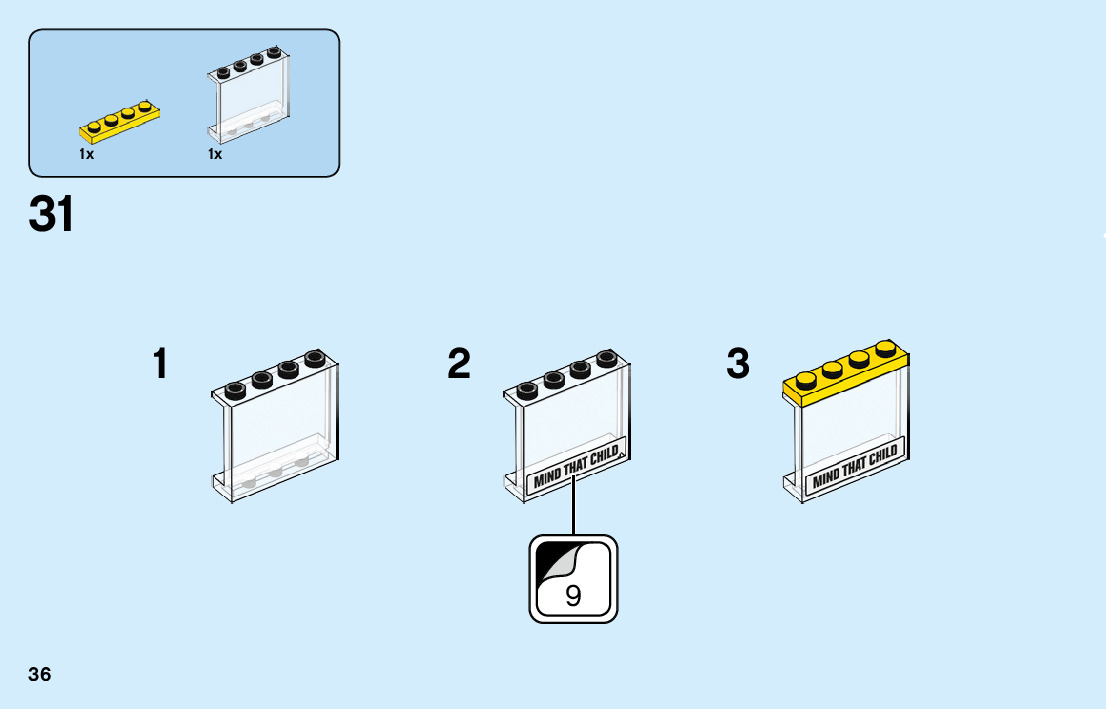 1x
1x

31

1

2

MIND THAT CHILD

9

3

MIND THAT CHILD

36