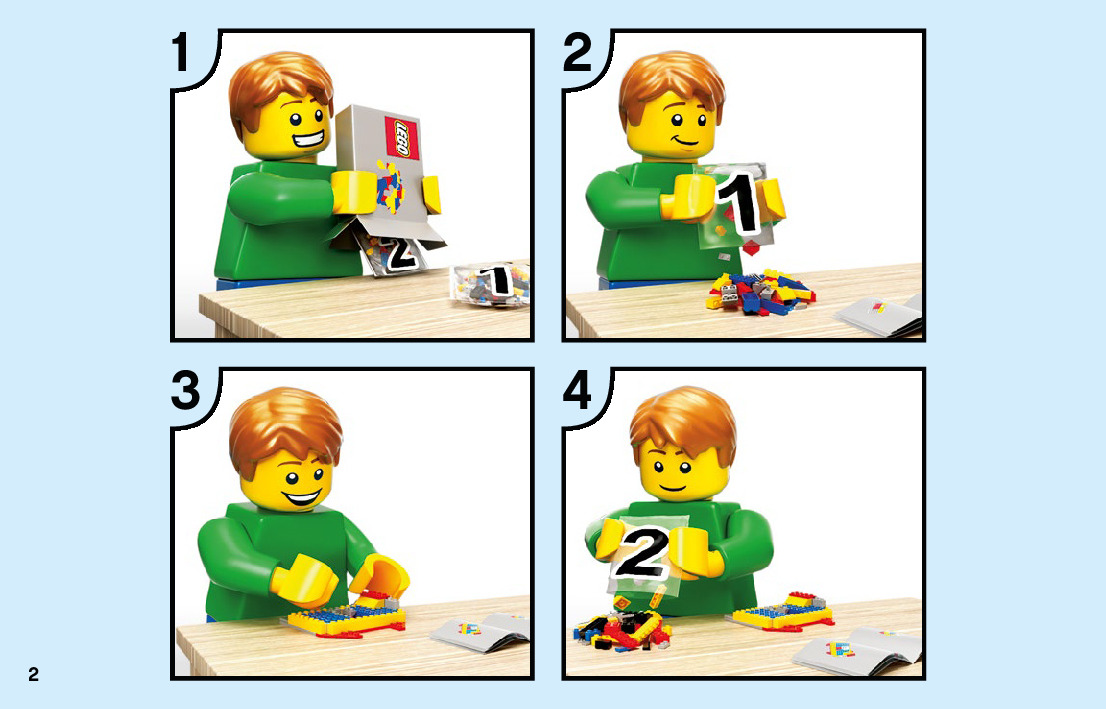 1

LEGO

2

1

2

1

3

4

2

2