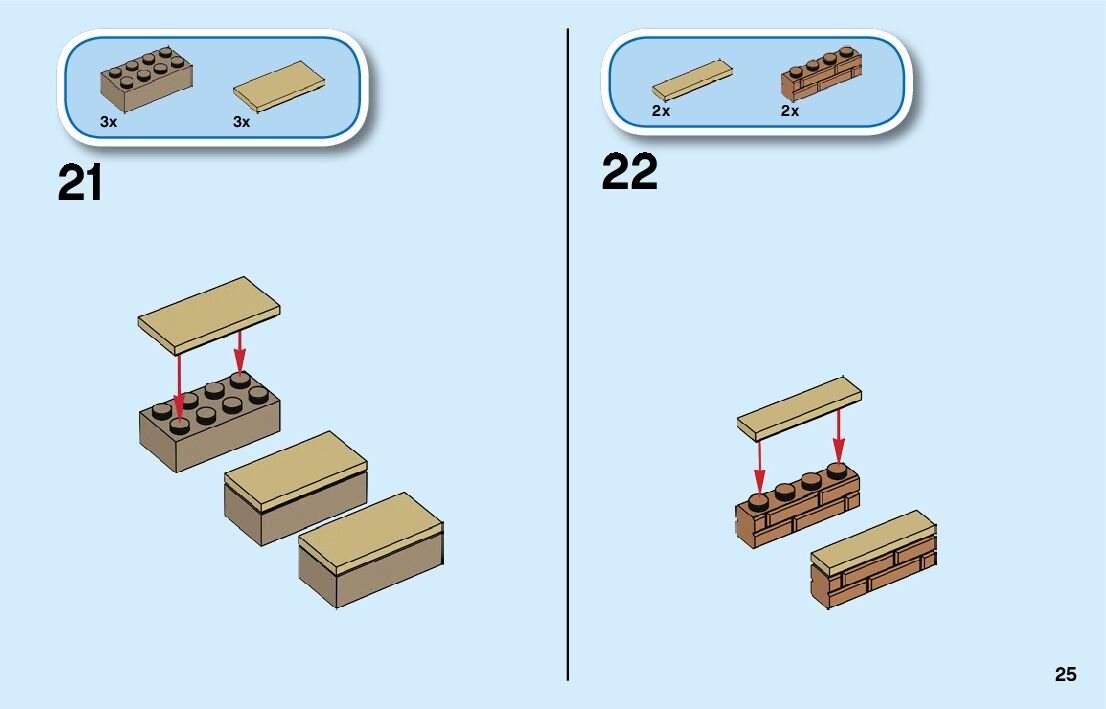 3x
3x

21

2x
2x

22

25