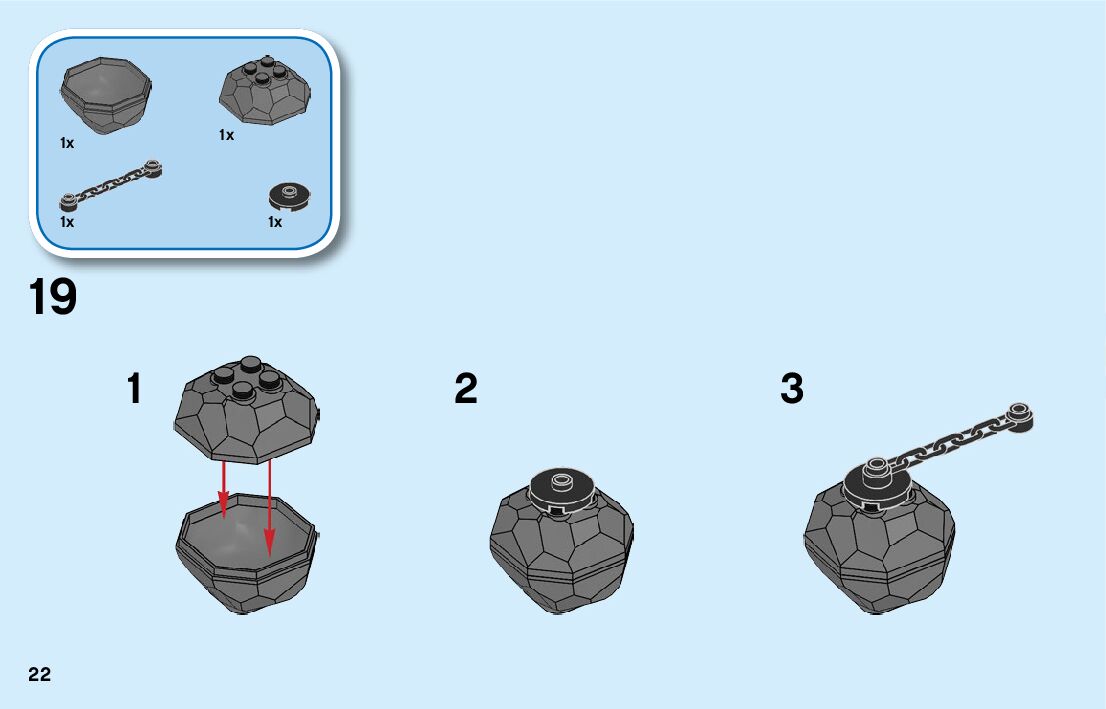 1x
1x
1x
1x

19

1

2

3

22