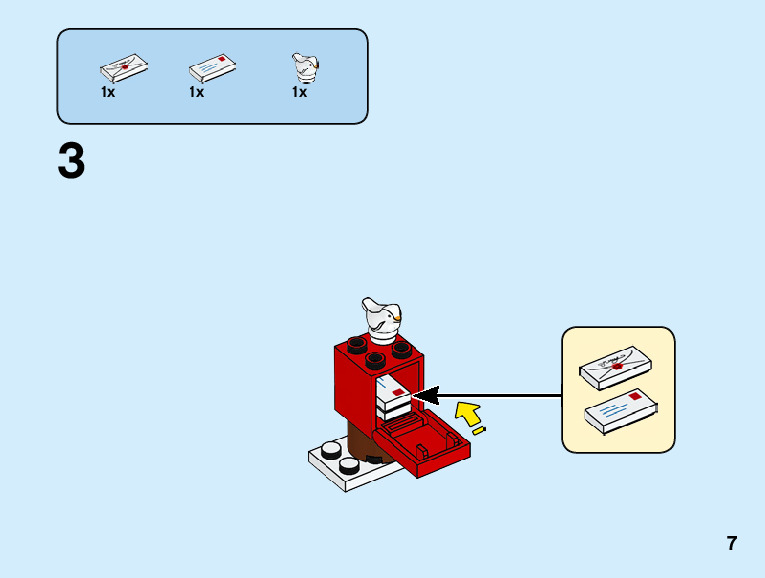 1x 1x 1x

3

7