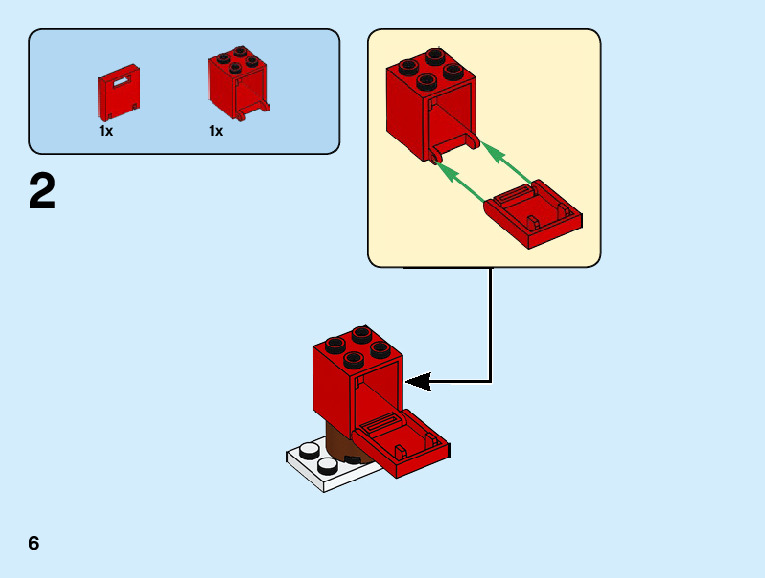 1x 1x

2

6