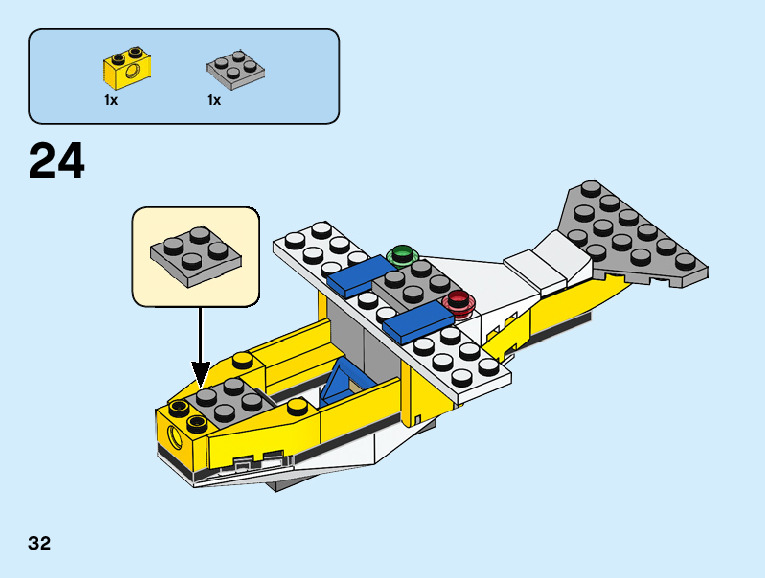 1x
1x

24

32