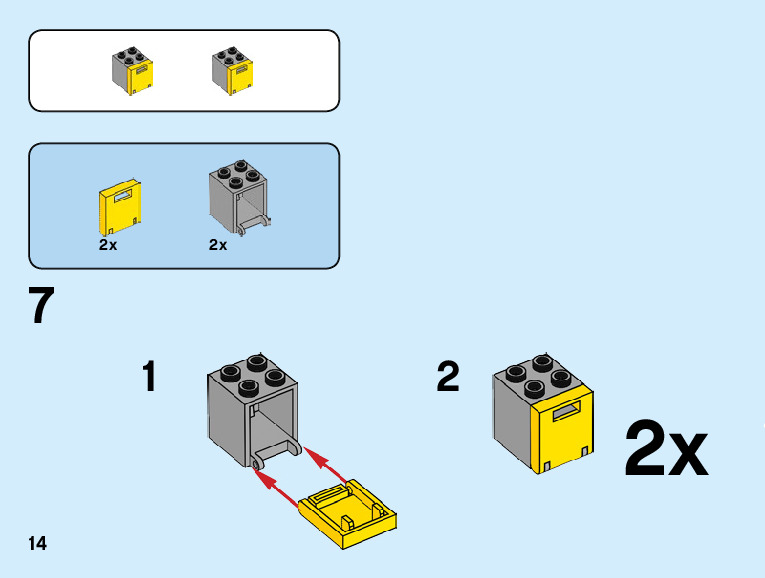 2x

2x

7

1

2

2x

14