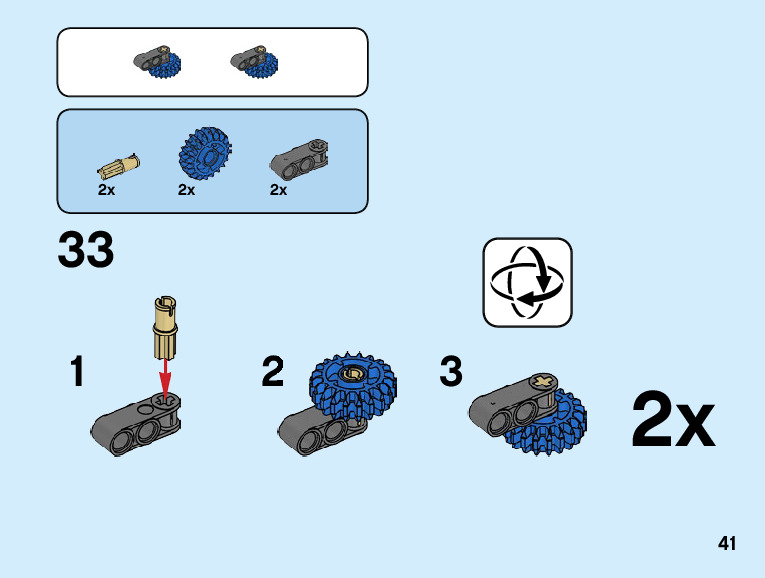 2x
2x
2x

33

1

2

3

2x

41