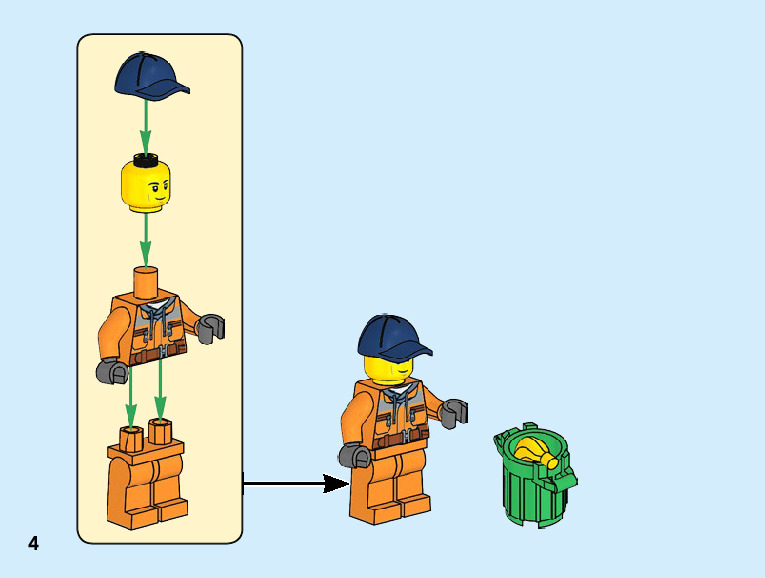 4