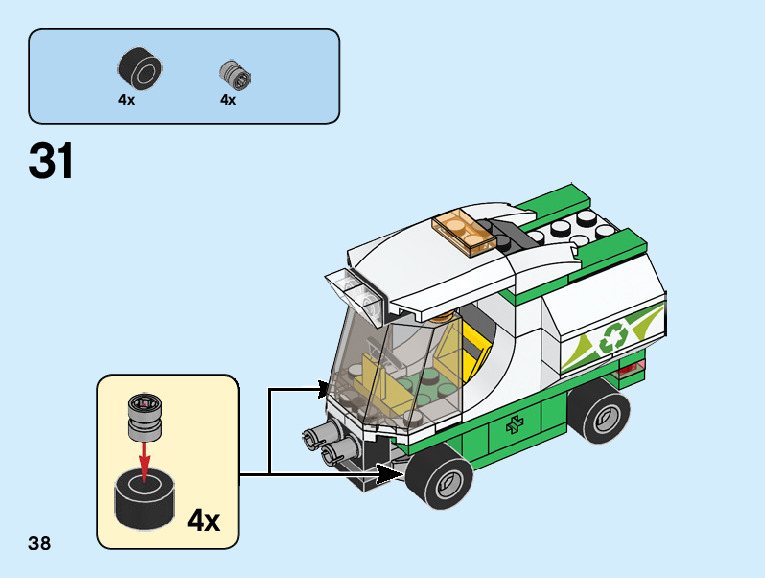 4x
4x

31

4x

38