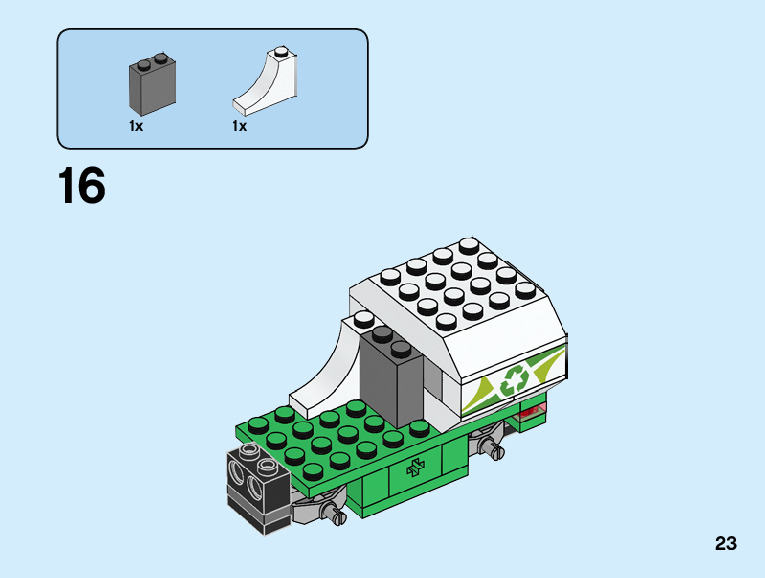 1x
1x

16

23