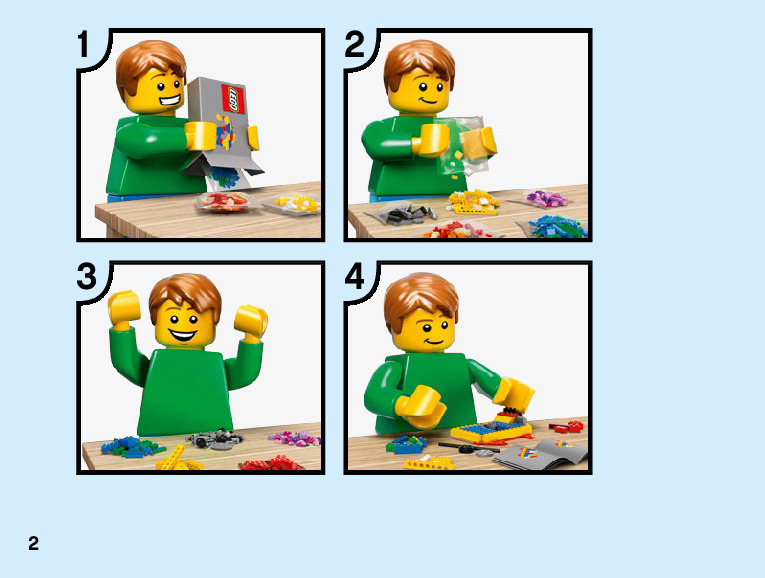 1

LEGO

2

3

4

2