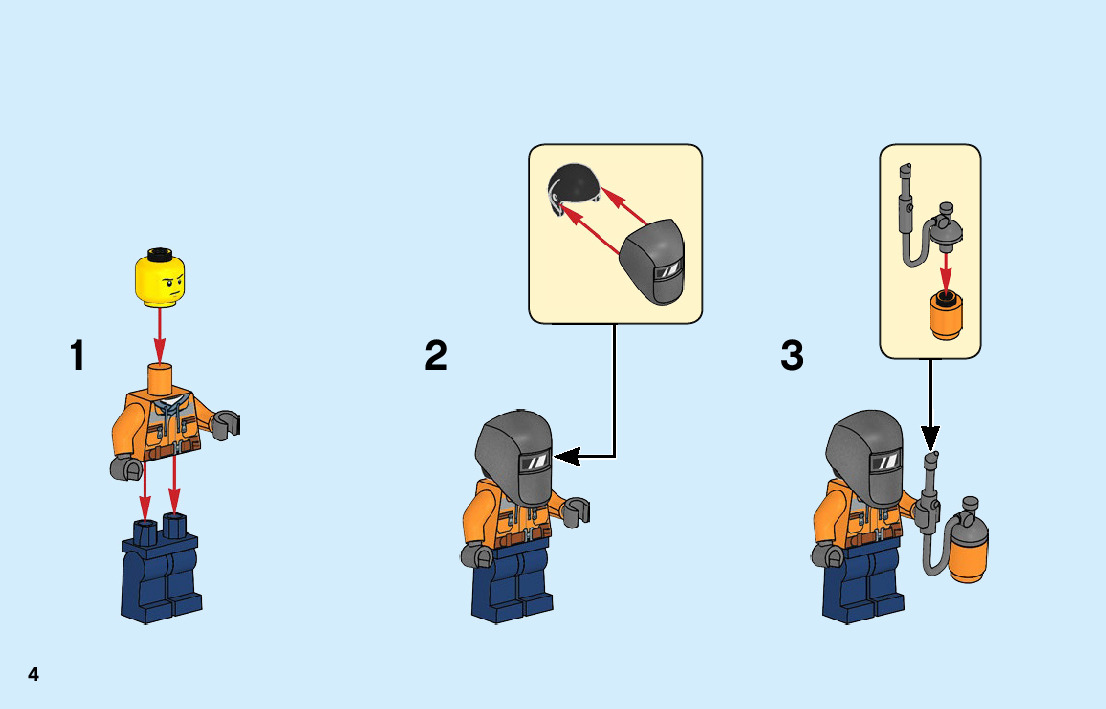 1

2

3

4