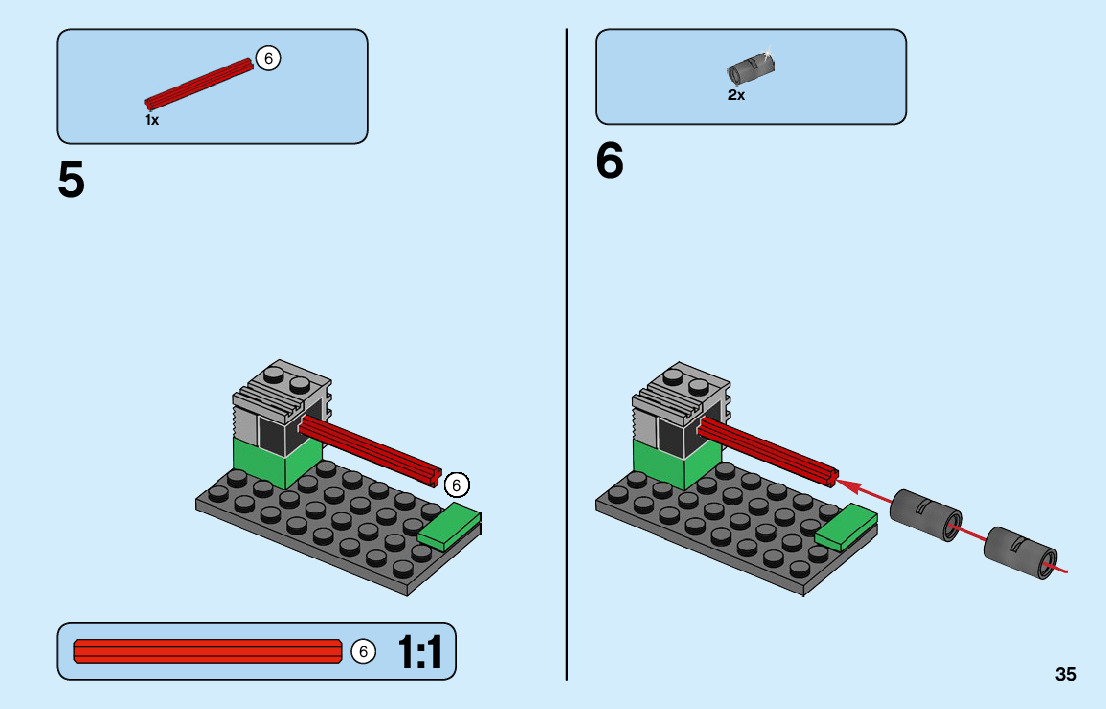 6
1x

5

6

6
1:1

2x

6

35