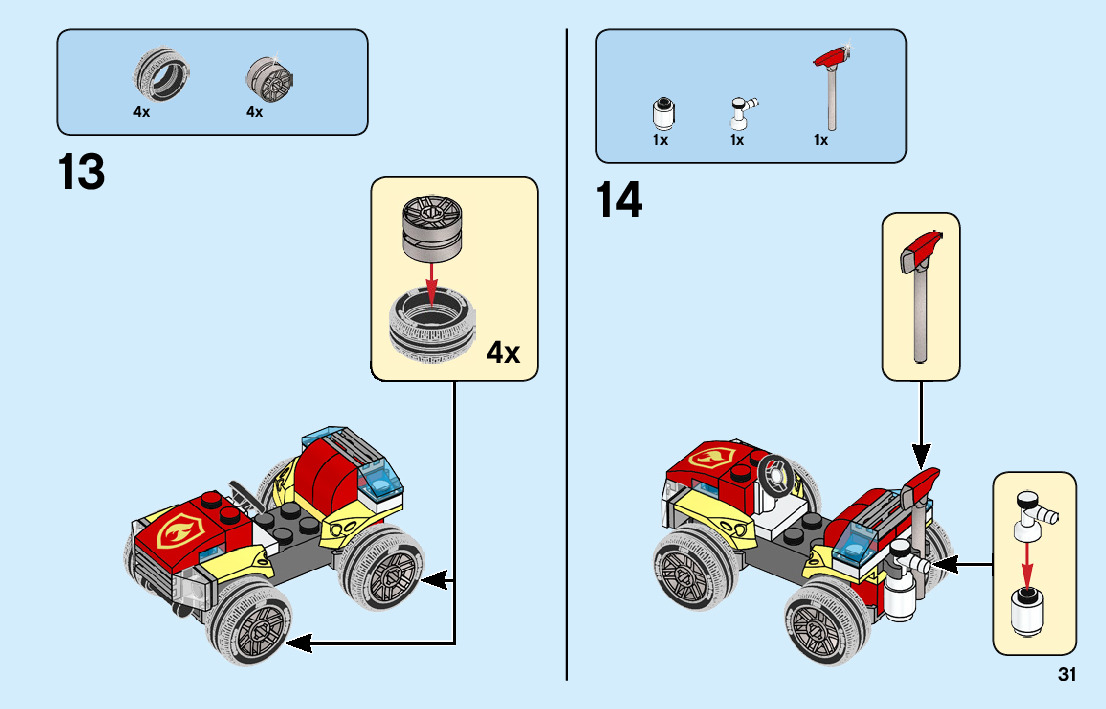 4x 4x

13

4x

1x 1x 1x

14

31