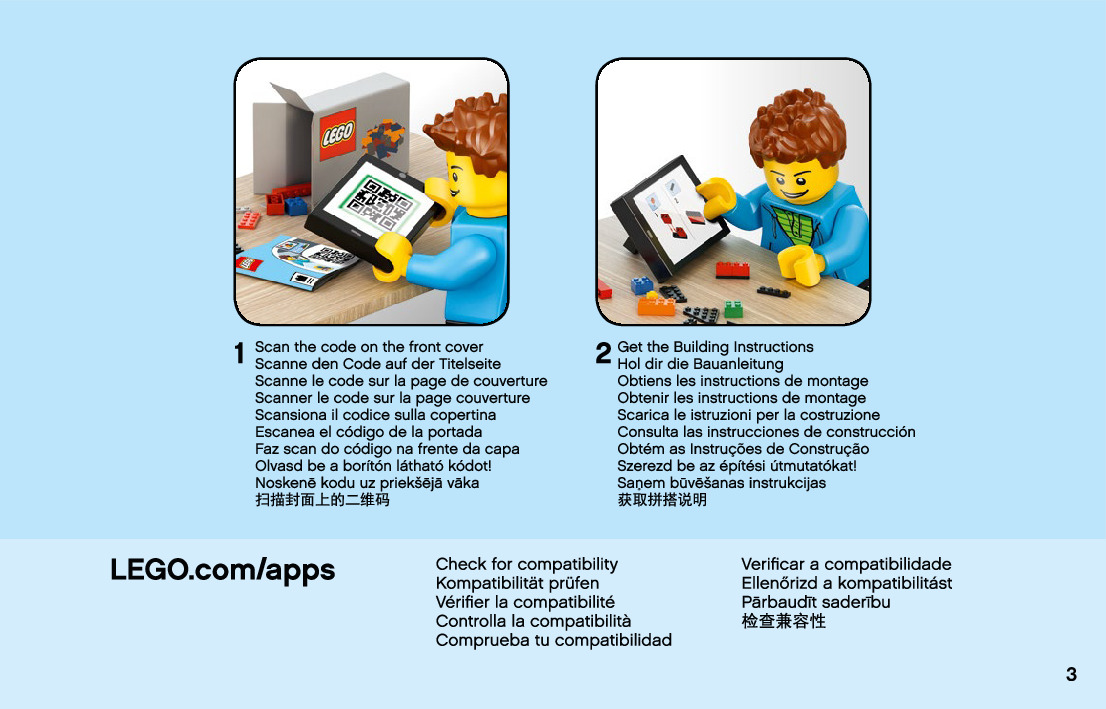 LEGO

1 Scan the code on the front cover
Scanne den Code auf der Titelseite
Scanne le code sur la page de couverture
Scanner le code sur la page couverture
Scansiona il codice sulla copertina
Escanea el código de la portada
Faz scan do código na frente da capa
Olvasd be a borítón látható kódot!
Noskenē kodu uz priekšējā vāka
扫描封面上的二维码

2 Get the Building Instructions
Hol dir die Bauanleitung
Obtiens les instructions de montage
Obtenir les instructions de montage
Scarica le istruzioni per la costruzione
Consulta las instrucciones de construcción
Obtém as Instruções de Construção
Szerezd be az építési útmutatókat!
Saņem būvēšanas instrukcijas
获取拼搭说明

LEGO.com/apps

Check for compatibility
Kompatibilität prüfen
Vérifier la compatibilité
Controlla la compatibilità
Comprueba tu compatibilidad

Verificar a compatibilidade
Ellenőrizd a kompatibilitást
Pārbaudīt saderību
检查兼容性

3