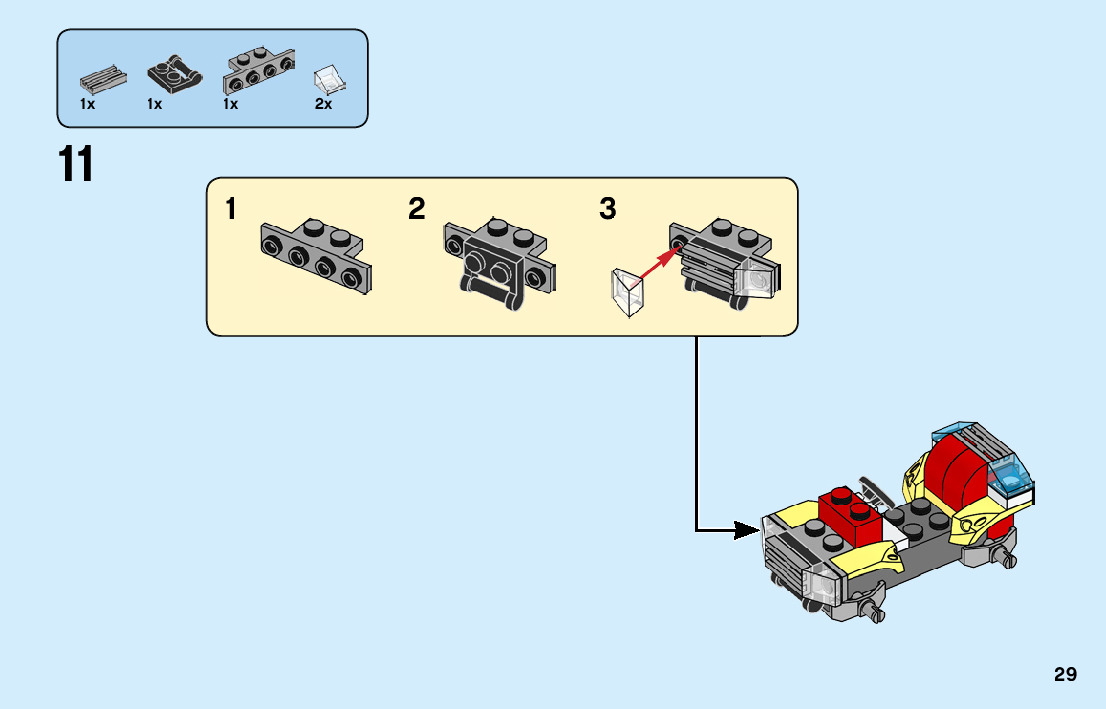 1x 1x 1x 2x

11

1

2

3

29