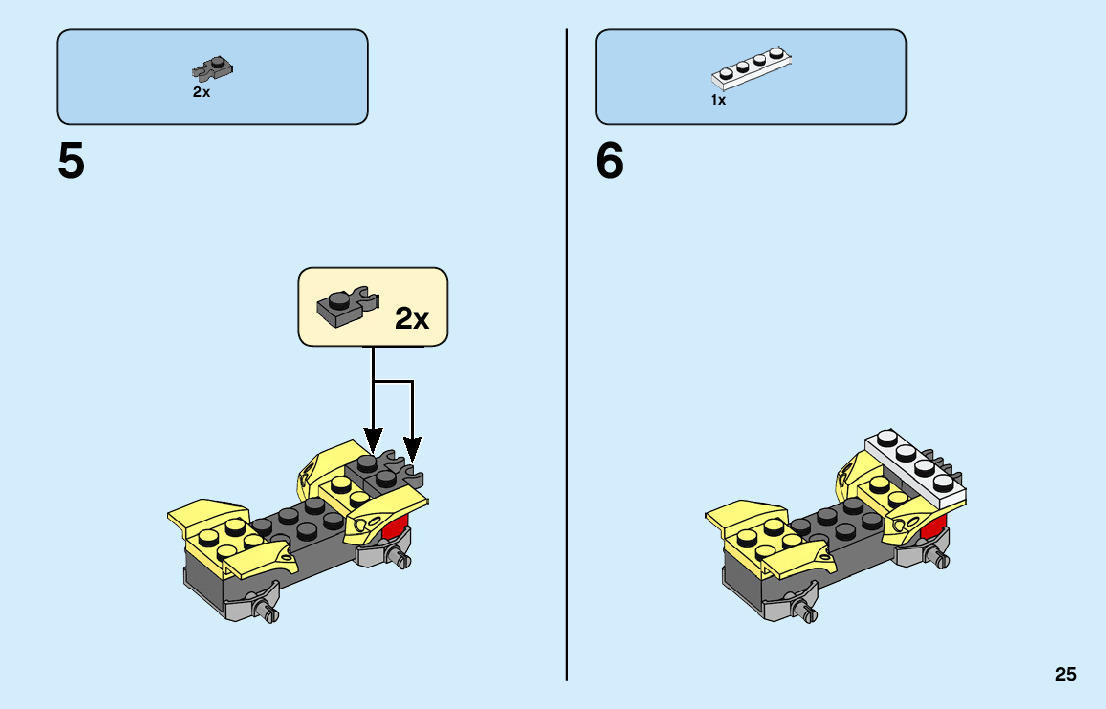 2x

5

2x

1x

6

25