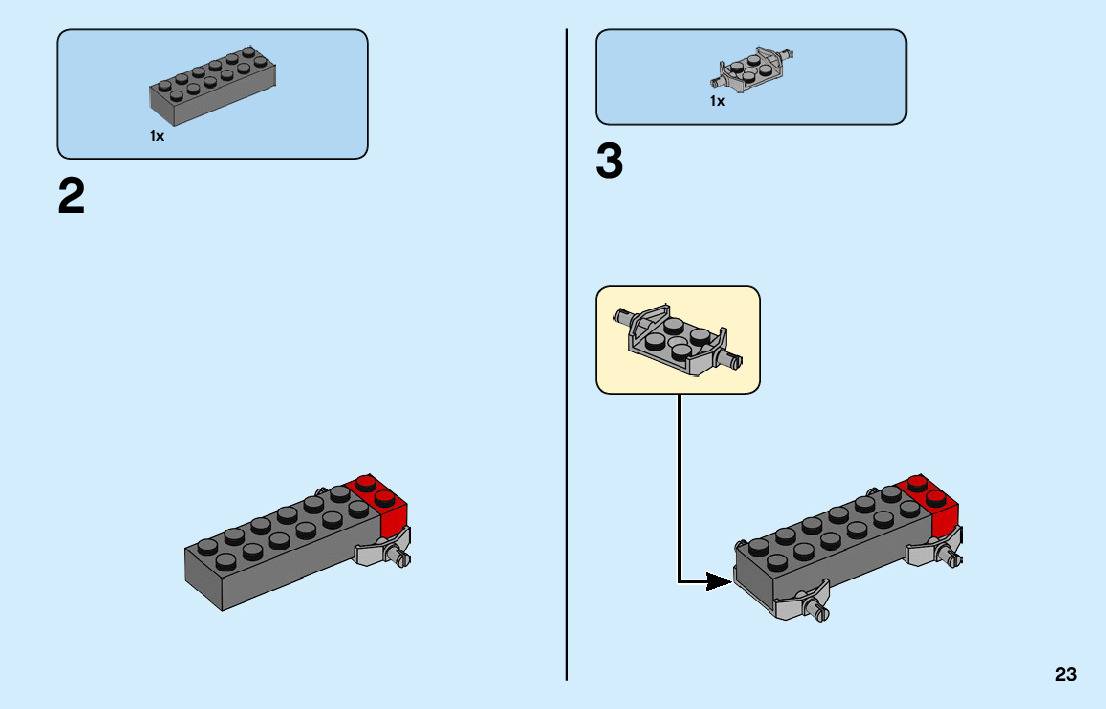 1x

2

1x

3

23