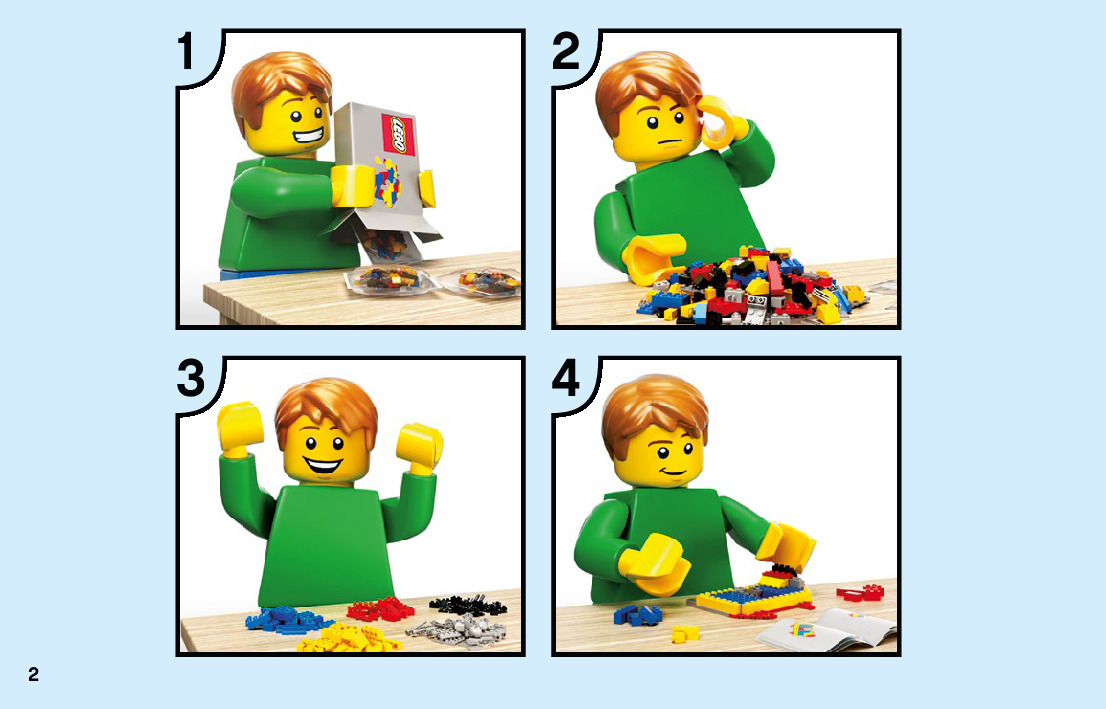 1

LEGO

2

3

4

2