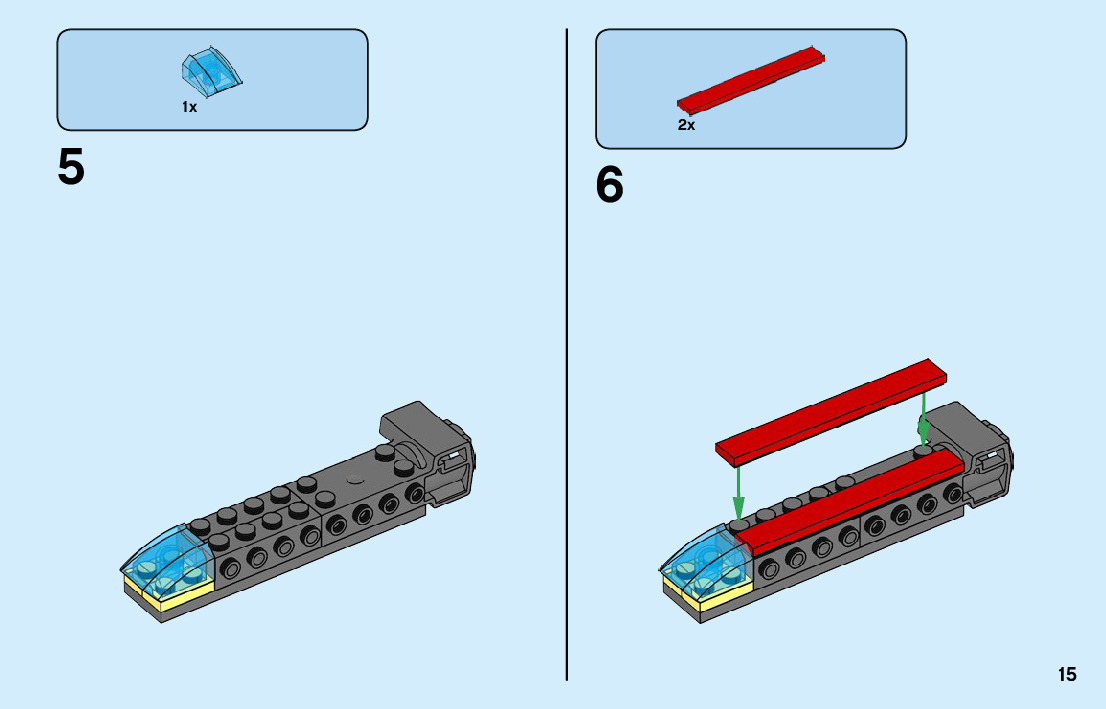 1x

5

2x

6

15