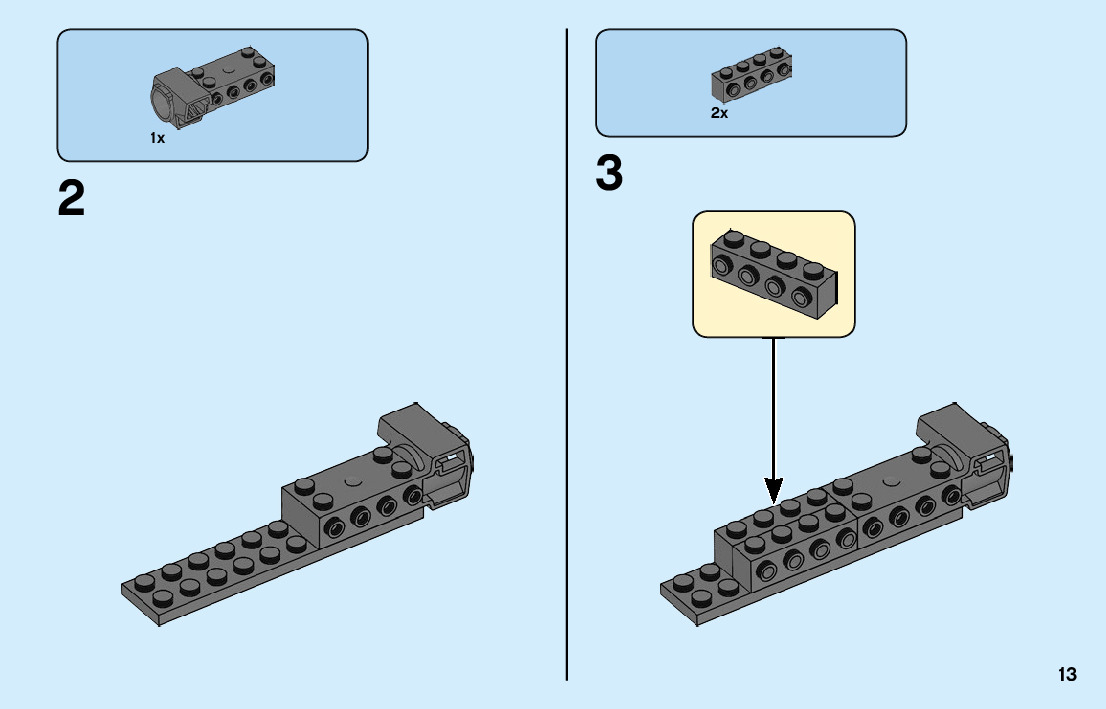 1x

2

2x

3

13