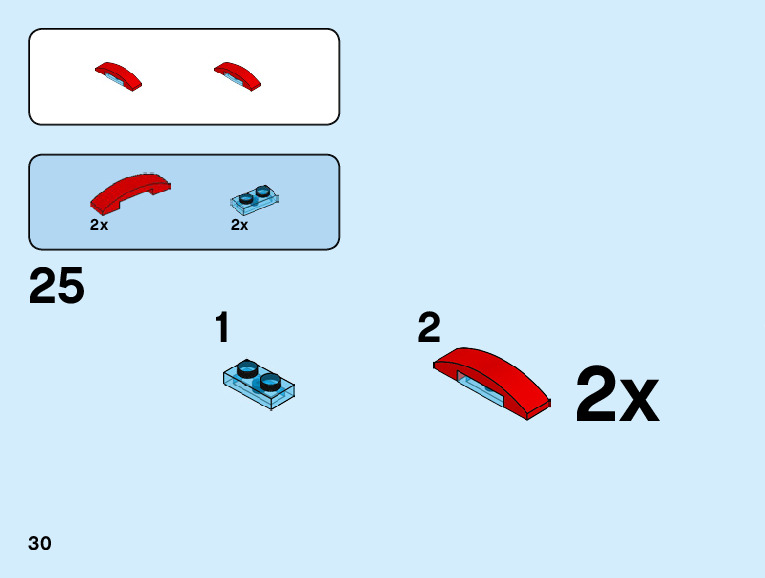 2x
2x

25

1

2

2x

30